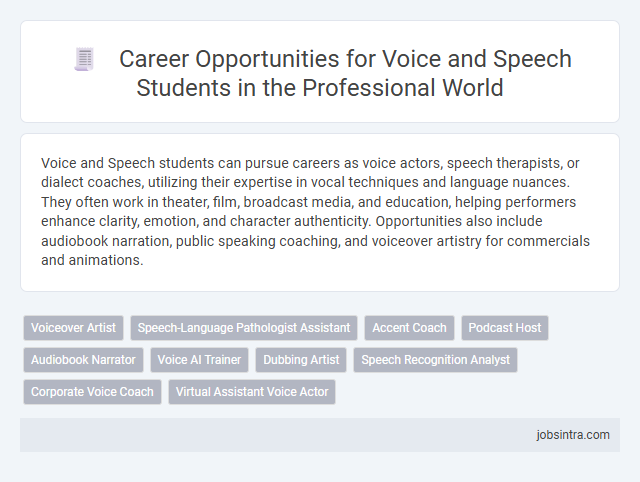 Career Opportunities for Voice and Speech Students in the Professional World

Voice and Speech students can pursue careers as voice actors, speech therapists, or dialect coaches, utilizing their expertise in vocal techniques and language nuances. They often work in theater, film, broadcast media, and education, helping performers enhance clarity, emotion, and character authenticity. Opportunities also include audiobook narration, public speaking coaching, and voiceover artistry for commercials and animations.

Voiceover Artist
Speech-Language Pathologist Assistant
Accent Coach
Podcast Host
Audiobook Narrator
Voice AI Trainer
Dubbing Artist
Speech Recognition Analyst
Corporate Voice Coach
Virtual Assistant Voice Actor

jobsintra.com