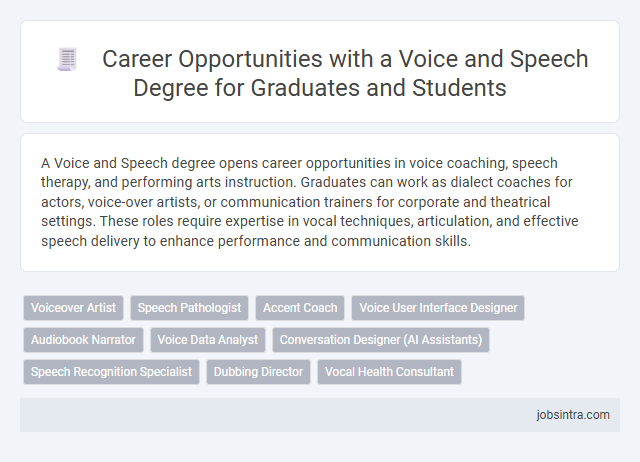 Career Opportunities with a Voice and Speech Degree for Graduates and Students

A Voice and Speech degree opens career opportunities in voice coaching, speech therapy, and performing arts instruction. Graduates can work as dialect coaches for actors, voice-over artists, or communication trainers for corporate and theatrical settings. These roles require expertise in vocal techniques, articulation, and effective speech delivery to enhance performance and communication skills.

Voiceover Artist
Speech Pathologist
Accent Coach
Voice User Interface Designer
Audiobook Narrator
Voice Data Analyst
Conversation Designer (AI Assistants)
Speech Recognition Specialist
Dubbing Director
Vocal Health Consultant

jobsintra.com