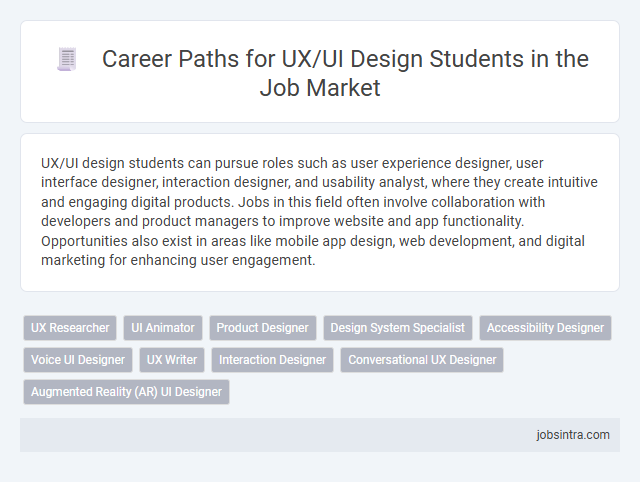 Career Paths for UX/UI Design Students in the Job Market

UX/UI design students can pursue roles such as user experience designer, user interface designer, interaction designer, and usability analyst, where they create intuitive and engaging digital products. Jobs in this field often involve collaboration with developers and product managers to improve website and app functionality. Opportunities also exist in areas like mobile app design, web development, and digital marketing for enhancing user engagement.

UX Researcher
UI Animator
Product Designer
Design System Specialist
Accessibility Designer
Voice UI Designer
UX Writer
Interaction Designer
Conversational UX Designer
Augmented Reality (AR) UI Designer

jobsintra.com