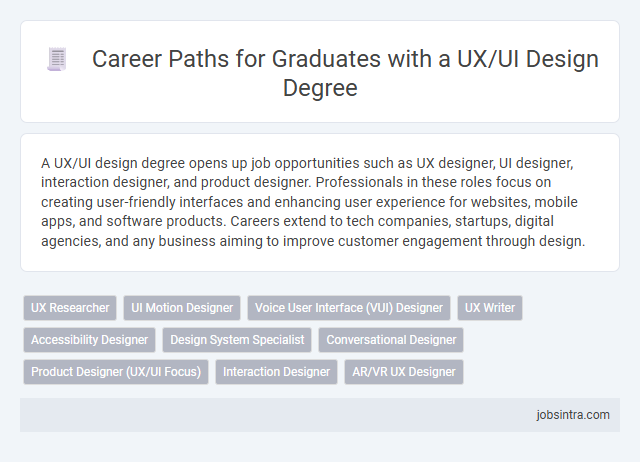 Career Paths for Graduates with a UX/UI Design Degree

A UX/UI design degree opens up job opportunities such as UX designer, UI designer, interaction designer, and product designer. Professionals in these roles focus on creating user-friendly interfaces and enhancing user experience for websites, mobile apps, and software products. Careers extend to tech companies, startups, digital agencies, and any business aiming to improve customer engagement through design.

UX Researcher
UI Motion Designer
Voice User Interface (VUI) Designer
UX Writer
Accessibility Designer
Design System Specialist
Conversational Designer
Product Designer (UX/UI Focus)
Interaction Designer
AR/VR UX Designer

jobsintra.com