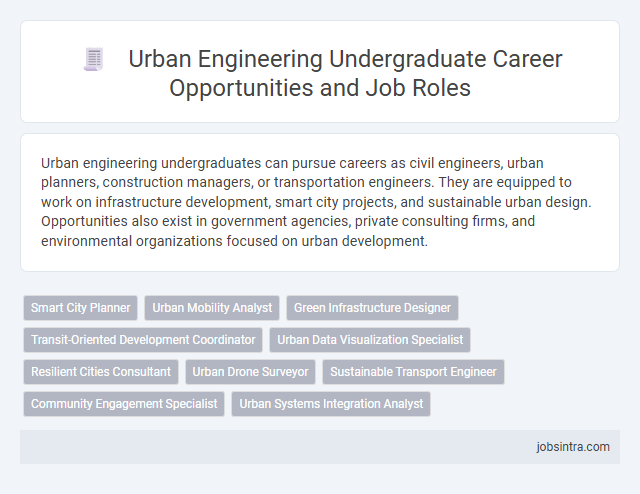 Urban Engineering Undergraduate Career Opportunities and Job Roles

Urban engineering undergraduates can pursue careers as civil engineers, urban planners, construction managers, or transportation engineers. They are equipped to work on infrastructure development, smart city projects, and sustainable urban design. Opportunities also exist in government agencies, private consulting firms, and environmental organizations focused on urban development.

Smart City Planner
Urban Mobility Analyst
Green Infrastructure Designer
Transit-Oriented Development Coordinator
Urban Data Visualization Specialist
Resilient Cities Consultant
Urban Drone Surveyor
Sustainable Transport Engineer
Community Engagement Specialist
Urban Systems Integration Analyst

jobsintra.com