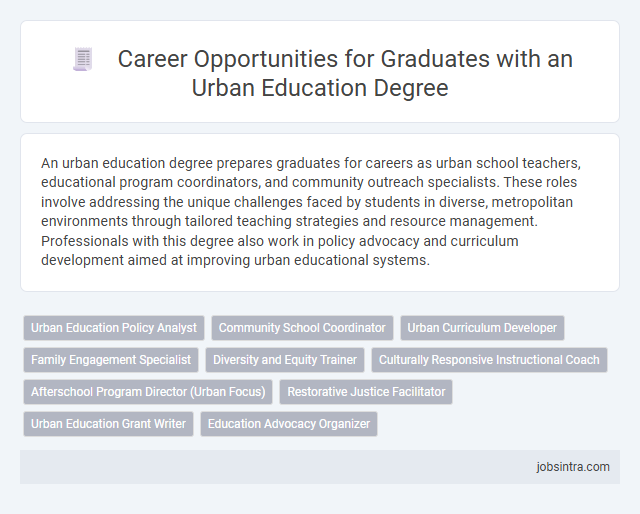 Career Opportunities for Graduates with an Urban Education Degree

An urban education degree prepares graduates for careers as urban school teachers, educational program coordinators, and community outreach specialists. These roles involve addressing the unique challenges faced by students in diverse, metropolitan environments through tailored teaching strategies and resource management. Professionals with this degree also work in policy advocacy and curriculum development aimed at improving urban educational systems.

Urban Education Policy Analyst

Community School Coordinator

Urban Curriculum Developer

Family Engagement Specialist

Diversity and Equity Trainer

Culturally Responsive Instructional Coach

Afterschool Program Director (Urban Focus)

Restorative Justice Facilitator

Urban Education Grant Writer

Education Advocacy Organizer

jobsintra.com