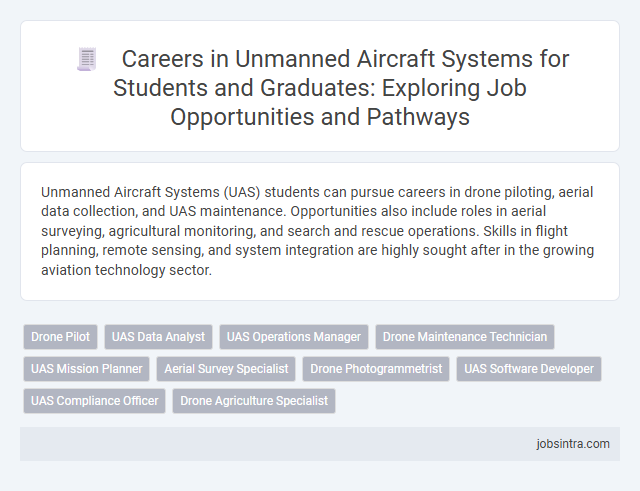 Careers in Unmanned Aircraft Systems for Students and Graduates: Exploring Job Opportunities and Pathways

Unmanned Aircraft Systems (UAS) students can pursue careers in drone piloting, aerial data collection, and UAS maintenance. Opportunities also include roles in aerial surveying, agricultural monitoring, and search and rescue operations. Skills in flight planning, remote sensing, and system integration are highly sought after in the growing aviation technology sector.

Drone Pilot
UAS Data Analyst
UAS Operations Manager
Drone Maintenance Technician
UAS Mission Planner
Aerial Survey Specialist
Drone Photogrammetrist
UAS Software Developer
UAS Compliance Officer
Drone Agriculture Specialist

jobsintra.com