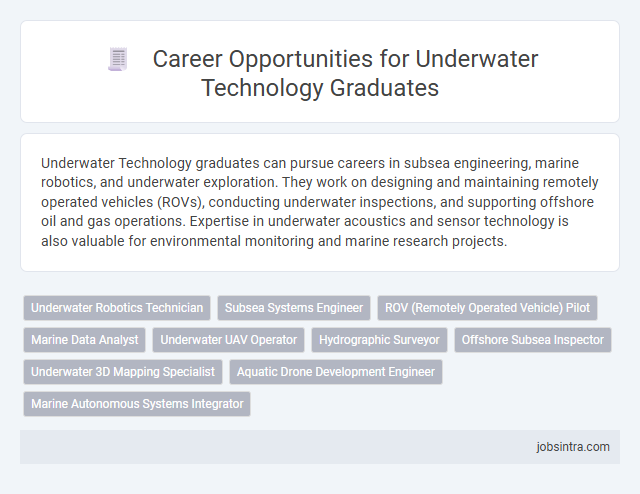 Career Opportunities for Underwater Technology Graduates

Underwater Technology graduates can pursue careers in subsea engineering, marine robotics, and underwater exploration. They work on designing and maintaining remotely operated vehicles (ROVs), conducting underwater inspections, and supporting offshore oil and gas operations. Expertise in underwater acoustics and sensor technology is also valuable for environmental monitoring and marine research projects.

Underwater Robotics Technician
Subsea Systems Engineer
ROV (Remotely Operated Vehicle) Pilot
Marine Data Analyst
Underwater UAV Operator
Hydrographic Surveyor
Offshore Subsea Inspector
Underwater 3D Mapping Specialist
Aquatic Drone Development Engineer
Marine Autonomous Systems Integrator

jobsintra.com