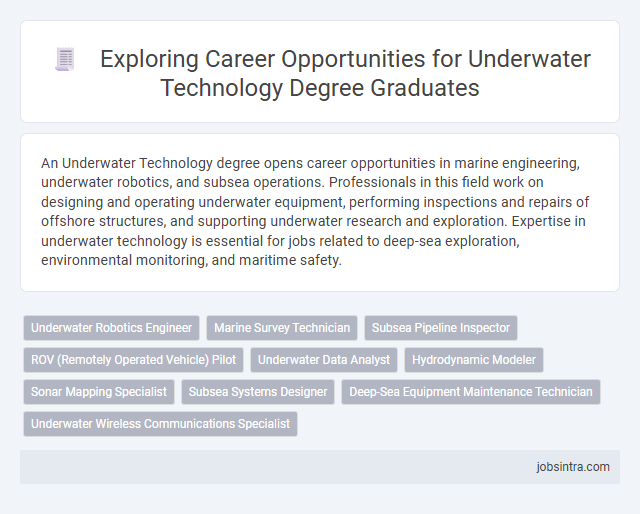 Exploring Career Opportunities for Underwater Technology Degree Graduates

An Underwater Technology degree opens career opportunities in marine engineering, underwater robotics, and subsea operations. Professionals in this field work on designing and operating underwater equipment, performing inspections and repairs of offshore structures, and supporting underwater research and exploration. Expertise in underwater technology is essential for jobs related to deep-sea exploration, environmental monitoring, and maritime safety.

Underwater Robotics Engineer
Marine Survey Technician
Subsea Pipeline Inspector
ROV (Remotely Operated Vehicle) Pilot
Underwater Data Analyst
Hydrodynamic Modeler
Sonar Mapping Specialist
Subsea Systems Designer
Deep-Sea Equipment Maintenance Technician
Underwater Wireless Communications Specialist

jobsintra.com