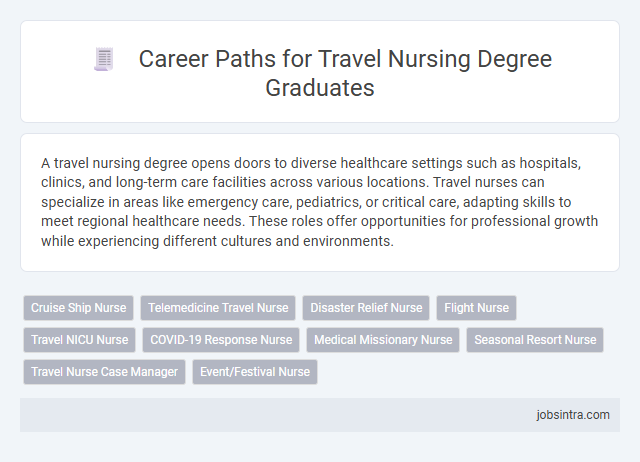 Career Paths for Travel Nursing Degree Graduates

A travel nursing degree opens doors to diverse healthcare settings such as hospitals, clinics, and long-term care facilities across various locations. Travel nurses can specialize in areas like emergency care, pediatrics, or critical care, adapting skills to meet regional healthcare needs. These roles offer opportunities for professional growth while experiencing different cultures and environments.

Cruise Ship Nurse
Telemedicine Travel Nurse
Disaster Relief Nurse
Flight Nurse
Travel NICU Nurse
COVID-19 Response Nurse
Medical Missionary Nurse
Seasonal Resort Nurse
Travel Nurse Case Manager
Event/Festival Nurse

jobsintra.com