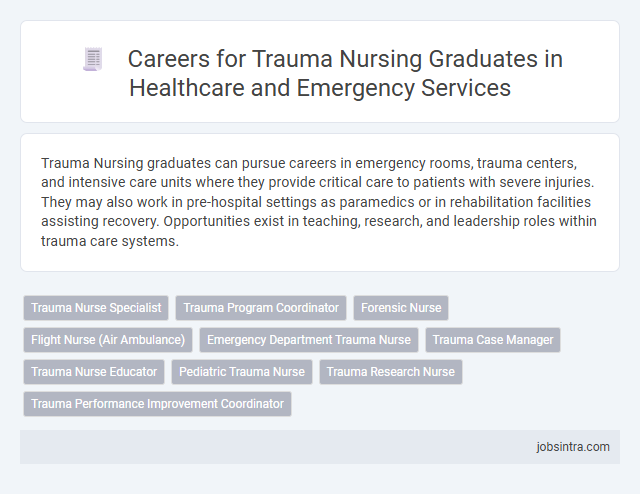 Careers for Trauma Nursing Graduates in Healthcare and Emergency Services

Trauma Nursing graduates can pursue careers in emergency rooms, trauma centers, and intensive care units where they provide critical care to patients with severe injuries. They may also work in pre-hospital settings as paramedics or in rehabilitation facilities assisting recovery. Opportunities exist in teaching, research, and leadership roles within trauma care systems.

Trauma Nurse Specialist
Trauma Program Coordinator
Forensic Nurse
Flight Nurse (Air Ambulance)
Emergency Department Trauma Nurse
Trauma Case Manager
Trauma Nurse Educator
Pediatric Trauma Nurse
Trauma Research Nurse
Trauma Performance Improvement Coordinator

jobsintra.com