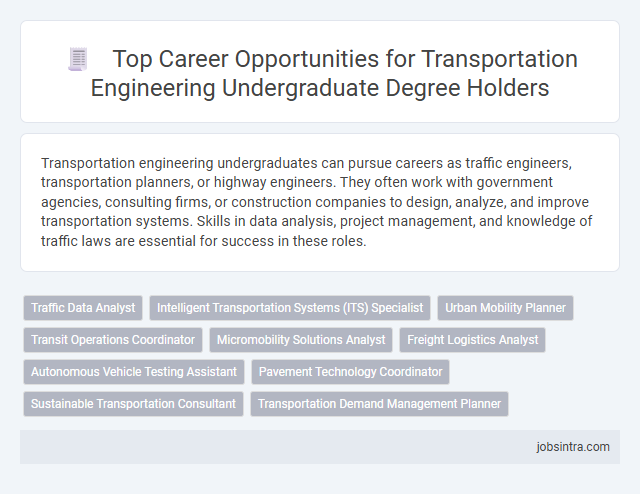 Top Career Opportunities for Transportation Engineering Undergraduate Degree Holders

Transportation engineering undergraduates can pursue careers as traffic engineers, transportation planners, or highway engineers. They often work with government agencies, consulting firms, or construction companies to design, analyze, and improve transportation systems. Skills in data analysis, project management, and knowledge of traffic laws are essential for success in these roles.

Traffic Data Analyst
Intelligent Transportation Systems (ITS) Specialist
Urban Mobility Planner
Transit Operations Coordinator
Micromobility Solutions Analyst
Freight Logistics Analyst
Autonomous Vehicle Testing Assistant
Pavement Technology Coordinator
Sustainable Transportation Consultant
Transportation Demand Management Planner

jobsintra.com