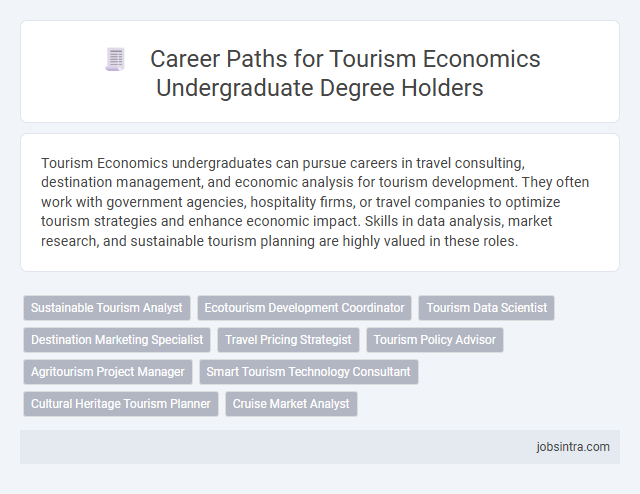 Career Paths for Tourism Economics Undergraduate Degree Holders

Tourism Economics undergraduates can pursue careers in travel consulting, destination management, and economic analysis for tourism development. They often work with government agencies, hospitality firms, or travel companies to optimize tourism strategies and enhance economic impact. Skills in data analysis, market research, and sustainable tourism planning are highly valued in these roles.

Sustainable Tourism Analyst
Ecotourism Development Coordinator
Tourism Data Scientist
Destination Marketing Specialist
Travel Pricing Strategist
Tourism Policy Advisor
Agritourism Project Manager
Smart Tourism Technology Consultant
Cultural Heritage Tourism Planner
Cruise Market Analyst

jobsintra.com