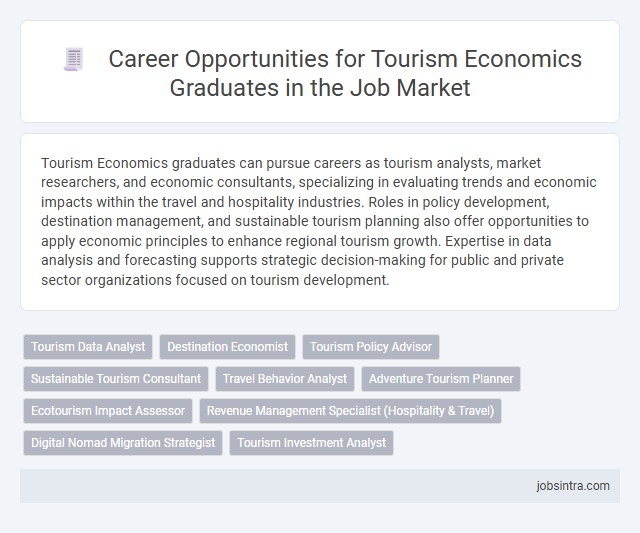 Career Opportunities for Tourism Economics Graduates in the Job Market

Tourism Economics graduates can pursue careers as tourism analysts, market researchers, and economic consultants, specializing in evaluating trends and economic impacts within the travel and hospitality industries. Roles in policy development, destination management, and sustainable tourism planning also offer opportunities to apply economic principles to enhance regional tourism growth. Expertise in data analysis and forecasting supports strategic decision-making for public and private sector organizations focused on tourism development.

Tourism Data Analyst
Destination Economist
Tourism Policy Advisor
Sustainable Tourism Consultant
Travel Behavior Analyst
Adventure Tourism Planner
Ecotourism Impact Assessor
Revenue Management Specialist (Hospitality & Travel)
Digital Nomad Migration Strategist
Tourism Investment Analyst

jobsintra.com