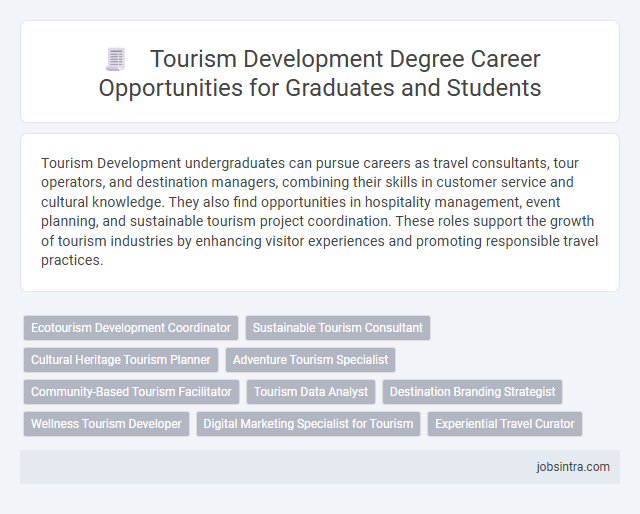 Tourism Development Degree Career Opportunities for Graduates and Students

Tourism Development undergraduates can pursue careers as travel consultants, tour operators, and destination managers, combining their skills in customer service and cultural knowledge. They also find opportunities in hospitality management, event planning, and sustainable tourism project coordination. These roles support the growth of tourism industries by enhancing visitor experiences and promoting responsible travel practices.

Ecotourism Development Coordinator
Sustainable Tourism Consultant
Cultural Heritage Tourism Planner
Adventure Tourism Specialist
Community-Based Tourism Facilitator
Tourism Data Analyst
Destination Branding Strategist
Wellness Tourism Developer
Digital Marketing Specialist for Tourism
Experiential Travel Curator

jobsintra.com