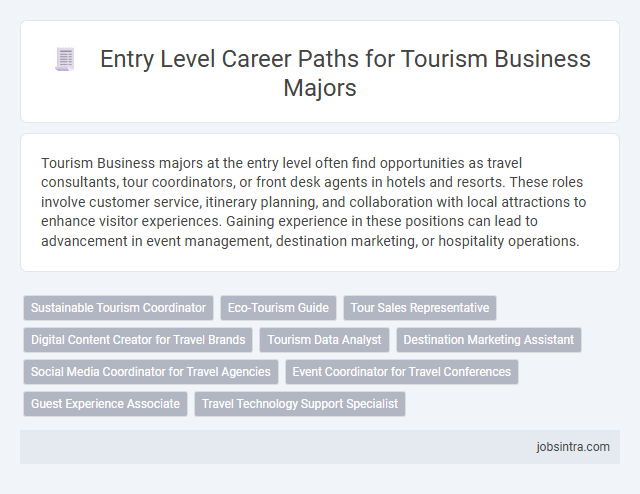 Entry Level Career Paths for Tourism Business Majors

Tourism Business majors at the entry level often find opportunities as travel consultants, tour coordinators, or front desk agents in hotels and resorts. These roles involve customer service, itinerary planning, and collaboration with local attractions to enhance visitor experiences. Gaining experience in these positions can lead to advancement in event management, destination marketing, or hospitality operations.

Sustainable Tourism Coordinator
Eco-Tourism Guide
Tour Sales Representative
Digital Content Creator for Travel Brands
Tourism Data Analyst
Destination Marketing Assistant
Social Media Coordinator for Travel Agencies
Event Coordinator for Travel Conferences
Guest Experience Associate
Travel Technology Support Specialist

jobsintra.com