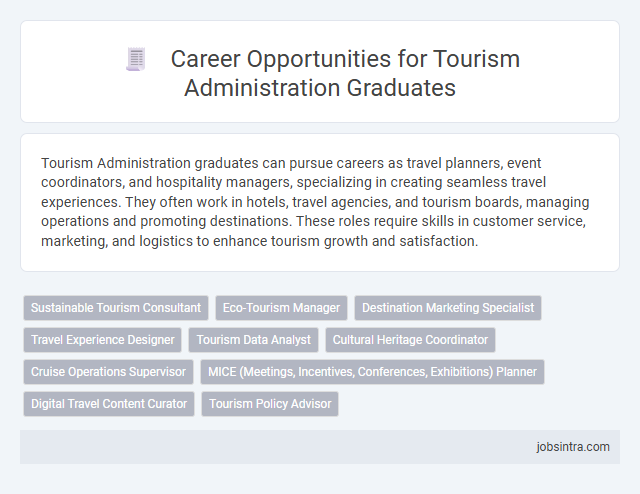 Career Opportunities for Tourism Administration Graduates

Tourism Administration graduates can pursue careers as travel planners, event coordinators, and hospitality managers, specializing in creating seamless travel experiences. They often work in hotels, travel agencies, and tourism boards, managing operations and promoting destinations. These roles require skills in customer service, marketing, and logistics to enhance tourism growth and satisfaction.

Sustainable Tourism Consultant
Eco-Tourism Manager
Destination Marketing Specialist
Travel Experience Designer
Tourism Data Analyst
Cultural Heritage Coordinator
Cruise Operations Supervisor
MICE (Meetings, Incentives, Conferences, Exhibitions) Planner
Digital Travel Content Curator
Tourism Policy Advisor

jobsintra.com