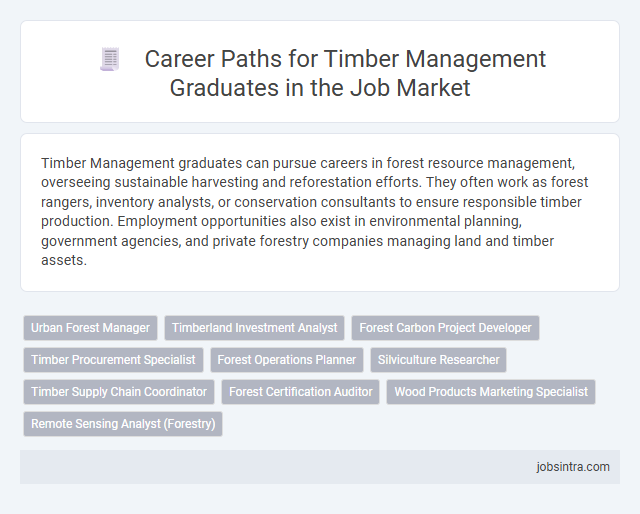 Career Paths for Timber Management Graduates in the Job Market

Timber Management graduates can pursue careers in forest resource management, overseeing sustainable harvesting and reforestation efforts. They often work as forest rangers, inventory analysts, or conservation consultants to ensure responsible timber production. Employment opportunities also exist in environmental planning, government agencies, and private forestry companies managing land and timber assets.

Urban Forest Manager
Timberland Investment Analyst
Forest Carbon Project Developer
Timber Procurement Specialist
Forest Operations Planner
Silviculture Researcher
Timber Supply Chain Coordinator
Forest Certification Auditor
Wood Products Marketing Specialist
Remote Sensing Analyst (Forestry)

jobsintra.com