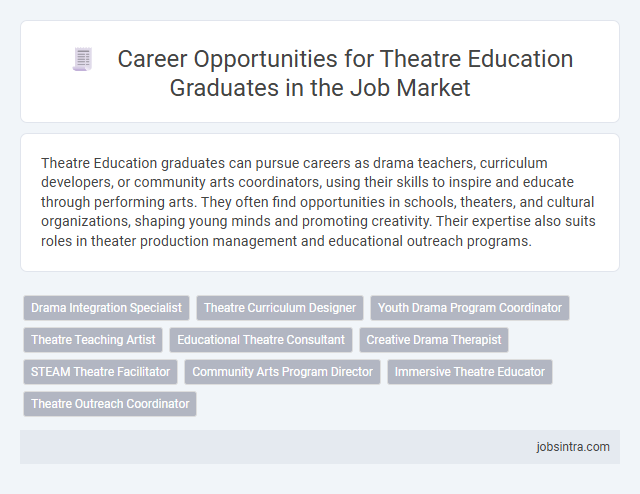 Career Opportunities for Theatre Education Graduates in the Job Market

Theatre Education graduates can pursue careers as drama teachers, curriculum developers, or community arts coordinators, using their skills to inspire and educate through performing arts. They often find opportunities in schools, theaters, and cultural organizations, shaping young minds and promoting creativity. Their expertise also suits roles in theater production management and educational outreach programs.

Drama Integration Specialist
Theatre Curriculum Designer
Youth Drama Program Coordinator
Theatre Teaching Artist
Educational Theatre Consultant
Creative Drama Therapist
STEAM Theatre Facilitator
Community Arts Program Director
Immersive Theatre Educator
Theatre Outreach Coordinator

jobsintra.com