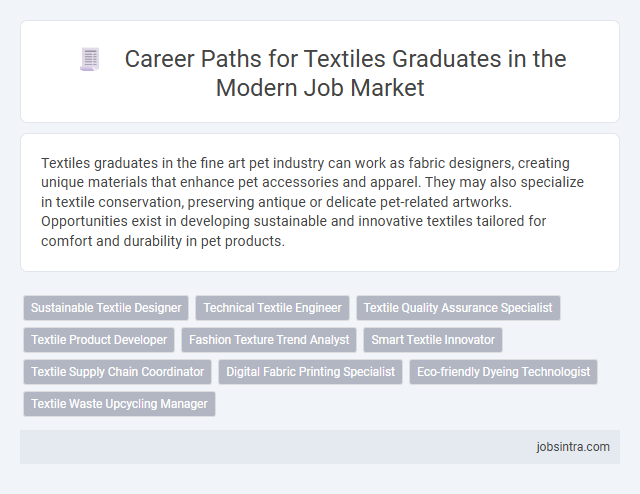 Career Paths for Textiles Graduates in the Modern Job Market

Textiles graduates in the fine art pet industry can work as fabric designers, creating unique materials that enhance pet accessories and apparel. They may also specialize in textile conservation, preserving antique or delicate pet-related artworks. Opportunities exist in developing sustainable and innovative textiles tailored for comfort and durability in pet products.

Sustainable Textile Designer
Technical Textile Engineer
Textile Quality Assurance Specialist
Textile Product Developer
Fashion Texture Trend Analyst
Smart Textile Innovator
Textile Supply Chain Coordinator
Digital Fabric Printing Specialist
Eco-friendly Dyeing Technologist
Textile Waste Upcycling Manager

jobsintra.com