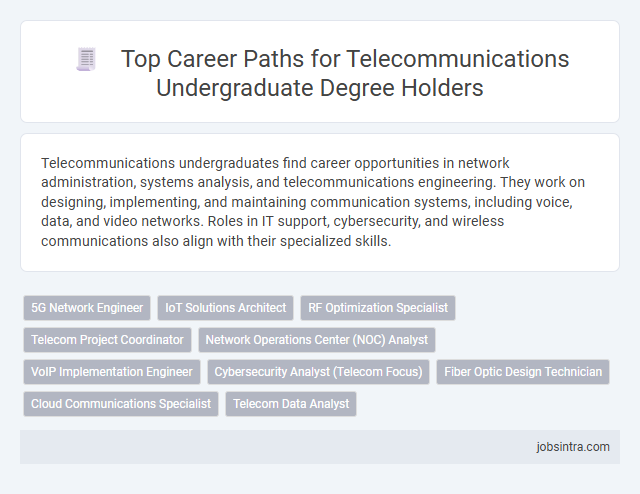 Top Career Paths for Telecommunications Undergraduate Degree Holders

Telecommunications undergraduates find career opportunities in network administration, systems analysis, and telecommunications engineering. They work on designing, implementing, and maintaining communication systems, including voice, data, and video networks. Roles in IT support, cybersecurity, and wireless communications also align with their specialized skills.

5G Network Engineer
IoT Solutions Architect
RF Optimization Specialist
Telecom Project Coordinator
Network Operations Center (NOC) Analyst
VoIP Implementation Engineer
Cybersecurity Analyst (Telecom Focus)
Fiber Optic Design Technician
Cloud Communications Specialist
Telecom Data Analyst

jobsintra.com