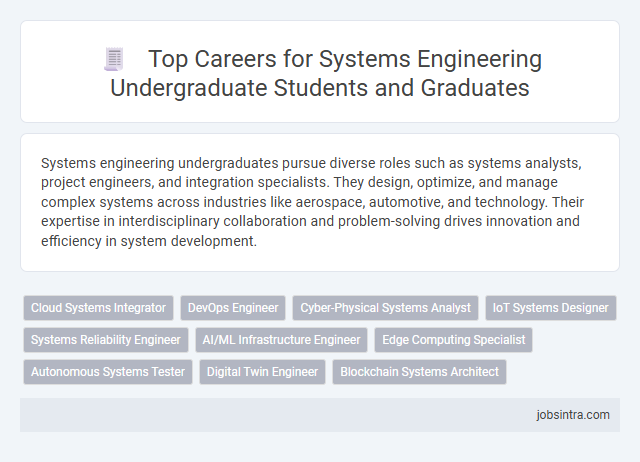 Top Careers for Systems Engineering Undergraduate Students and Graduates

Systems engineering undergraduates pursue diverse roles such as systems analysts, project engineers, and integration specialists. They design, optimize, and manage complex systems across industries like aerospace, automotive, and technology. Their expertise in interdisciplinary collaboration and problem-solving drives innovation and efficiency in system development.

Cloud Systems Integrator
DevOps Engineer
Cyber-Physical Systems Analyst
IoT Systems Designer
Systems Reliability Engineer
AI/ML Infrastructure Engineer
Edge Computing Specialist
Autonomous Systems Tester
Digital Twin Engineer
Blockchain Systems Architect

jobsintra.com