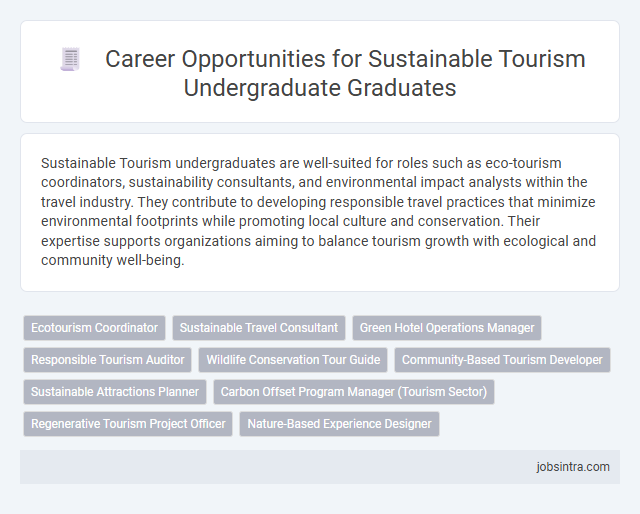 Career Opportunities for Sustainable Tourism Undergraduate Graduates

Sustainable Tourism undergraduates are well-suited for roles such as eco-tourism coordinators, sustainability consultants, and environmental impact analysts within the travel industry. They contribute to developing responsible travel practices that minimize environmental footprints while promoting local culture and conservation. Their expertise supports organizations aiming to balance tourism growth with ecological and community well-being.

Ecotourism Coordinator
Sustainable Travel Consultant
Green Hotel Operations Manager
Responsible Tourism Auditor
Wildlife Conservation Tour Guide
Community-Based Tourism Developer
Sustainable Attractions Planner
Carbon Offset Program Manager (Tourism Sector)
Regenerative Tourism Project Officer
Nature-Based Experience Designer

jobsintra.com