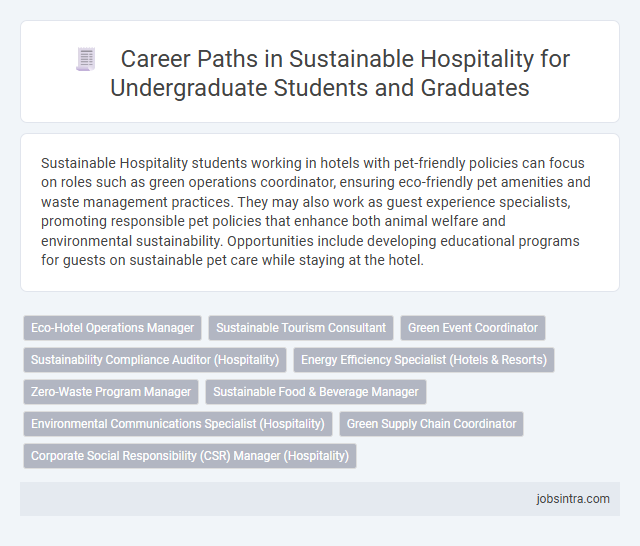 Career Paths in Sustainable Hospitality for Undergraduate Students and Graduates

Sustainable Hospitality students working in hotels with pet-friendly policies can focus on roles such as green operations coordinator, ensuring eco-friendly pet amenities and waste management practices. They may also work as guest experience specialists, promoting responsible pet policies that enhance both animal welfare and environmental sustainability. Opportunities include developing educational programs for guests on sustainable pet care while staying at the hotel.

Eco-Hotel Operations Manager
Sustainable Tourism Consultant
Green Event Coordinator
Sustainability Compliance Auditor (Hospitality)
Energy Efficiency Specialist (Hotels & Resorts)
Zero-Waste Program Manager
Sustainable Food & Beverage Manager
Environmental Communications Specialist (Hospitality)
Green Supply Chain Coordinator
Corporate Social Responsibility (CSR) Manager (Hospitality)

jobsintra.com