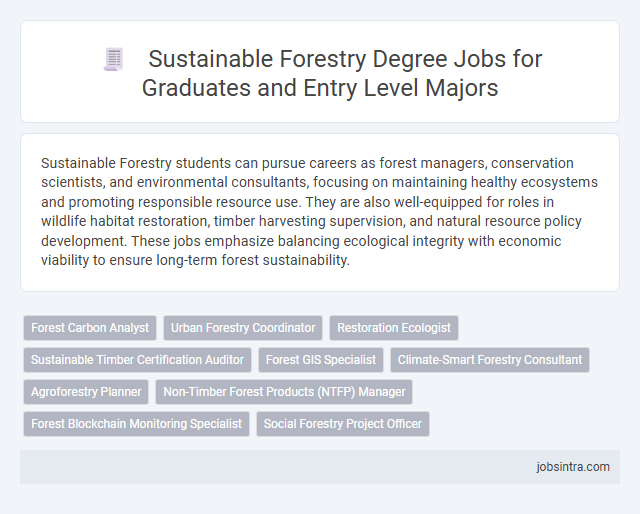 Sustainable Forestry Degree Jobs for Graduates and Entry Level Majors

Sustainable Forestry students can pursue careers as forest managers, conservation scientists, and environmental consultants, focusing on maintaining healthy ecosystems and promoting responsible resource use. They are also well-equipped for roles in wildlife habitat restoration, timber harvesting supervision, and natural resource policy development. These jobs emphasize balancing ecological integrity with economic viability to ensure long-term forest sustainability.

Forest Carbon Analyst
Urban Forestry Coordinator
Restoration Ecologist
Sustainable Timber Certification Auditor
Forest GIS Specialist
Climate-Smart Forestry Consultant
Agroforestry Planner
Non-Timber Forest Products (NTFP) Manager
Forest Blockchain Monitoring Specialist
Social Forestry Project Officer

jobsintra.com