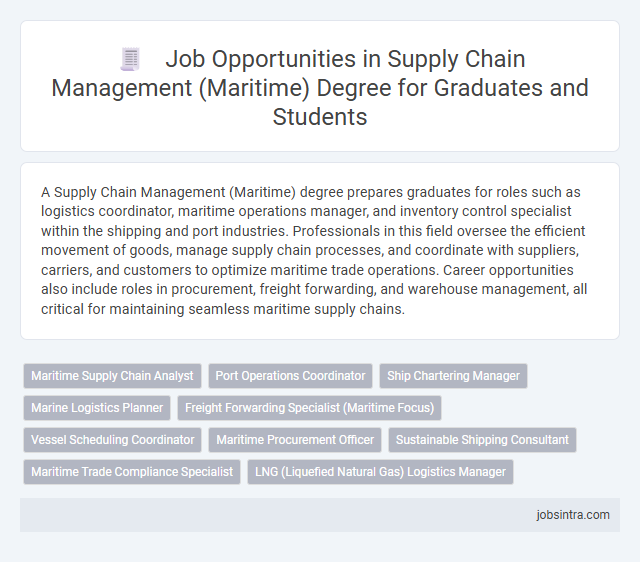 Job Opportunities in Supply Chain Management (Maritime) Degree for Graduates and Students

A Supply Chain Management (Maritime) degree prepares graduates for roles such as logistics coordinator, maritime operations manager, and inventory control specialist within the shipping and port industries. Professionals in this field oversee the efficient movement of goods, manage supply chain processes, and coordinate with suppliers, carriers, and customers to optimize maritime trade operations. Career opportunities also include roles in procurement, freight forwarding, and warehouse management, all critical for maintaining seamless maritime supply chains.

Maritime Supply Chain Analyst
Port Operations Coordinator
Ship Chartering Manager
Marine Logistics Planner
Freight Forwarding Specialist (Maritime Focus)
Vessel Scheduling Coordinator
Maritime Procurement Officer
Sustainable Shipping Consultant
Maritime Trade Compliance Specialist
LNG (Liquefied Natural Gas) Logistics Manager

jobsintra.com