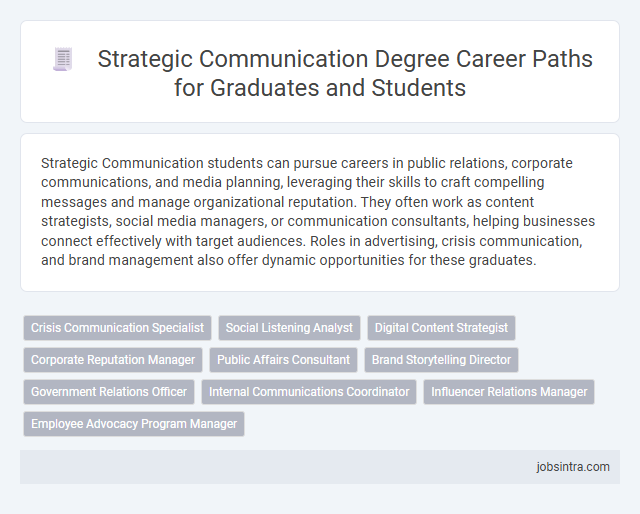 Strategic Communication Degree Career Paths for Graduates and Students

Strategic Communication students can pursue careers in public relations, corporate communications, and media planning, leveraging their skills to craft compelling messages and manage organizational reputation. They often work as content strategists, social media managers, or communication consultants, helping businesses connect effectively with target audiences. Roles in advertising, crisis communication, and brand management also offer dynamic opportunities for these graduates.

Crisis Communication Specialist
Social Listening Analyst
Digital Content Strategist
Corporate Reputation Manager
Public Affairs Consultant
Brand Storytelling Director
Government Relations Officer
Internal Communications Coordinator
Influencer Relations Manager
Employee Advocacy Program Manager

jobsintra.com