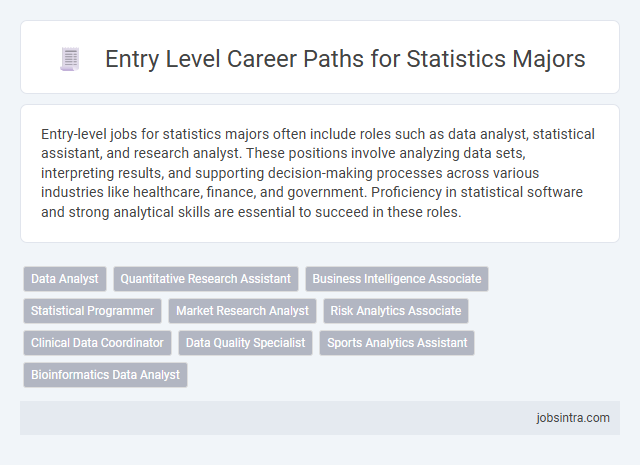 Entry Level Career Paths for Statistics Majors

Entry-level jobs for statistics majors often include roles such as data analyst, statistical assistant, and research analyst. These positions involve analyzing data sets, interpreting results, and supporting decision-making processes across various industries like healthcare, finance, and government. Proficiency in statistical software and strong analytical skills are essential to succeed in these roles.

Data Analyst
Quantitative Research Assistant
Business Intelligence Associate
Statistical Programmer
Market Research Analyst
Risk Analytics Associate
Clinical Data Coordinator
Data Quality Specialist
Sports Analytics Assistant
Bioinformatics Data Analyst

jobsintra.com