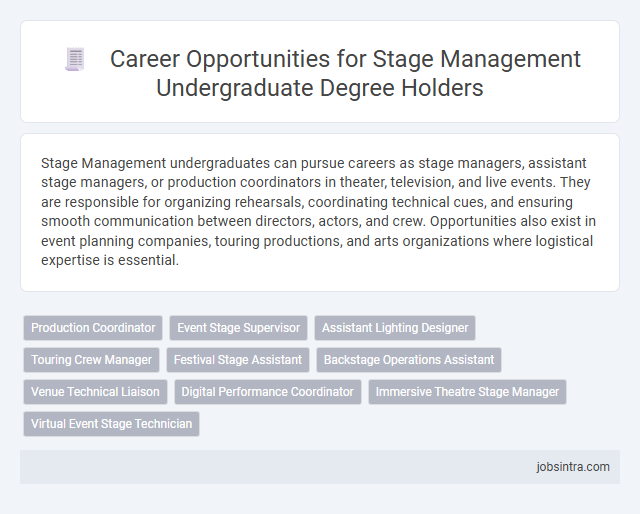 Career Opportunities for Stage Management Undergraduate Degree Holders

Stage Management undergraduates can pursue careers as stage managers, assistant stage managers, or production coordinators in theater, television, and live events. They are responsible for organizing rehearsals, coordinating technical cues, and ensuring smooth communication between directors, actors, and crew. Opportunities also exist in event planning companies, touring productions, and arts organizations where logistical expertise is essential.

Production Coordinator
Event Stage Supervisor
Assistant Lighting Designer
Touring Crew Manager
Festival Stage Assistant
Backstage Operations Assistant
Venue Technical Liaison
Digital Performance Coordinator
Immersive Theatre Stage Manager
Virtual Event Stage Technician

jobsintra.com