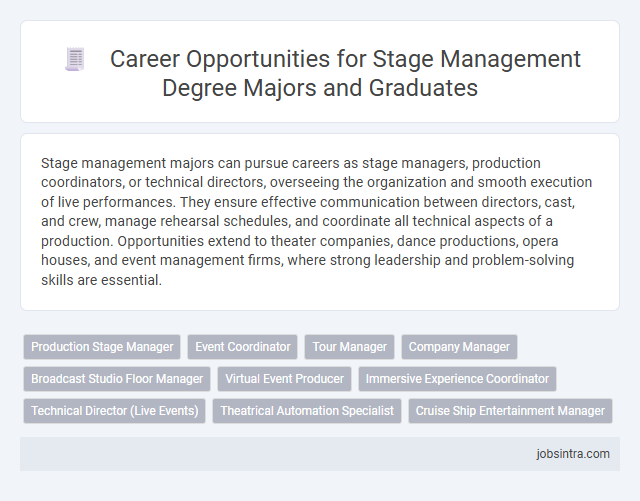 Career Opportunities for Stage Management Degree Majors and Graduates

Stage management majors can pursue careers as stage managers, production coordinators, or technical directors, overseeing the organization and smooth execution of live performances. They ensure effective communication between directors, cast, and crew, manage rehearsal schedules, and coordinate all technical aspects of a production. Opportunities extend to theater companies, dance productions, opera houses, and event management firms, where strong leadership and problem-solving skills are essential.

Production Stage Manager
Event Coordinator
Tour Manager
Company Manager
Broadcast Studio Floor Manager
Virtual Event Producer
Immersive Experience Coordinator
Technical Director (Live Events)
Theatrical Automation Specialist
Cruise Ship Entertainment Manager

jobsintra.com