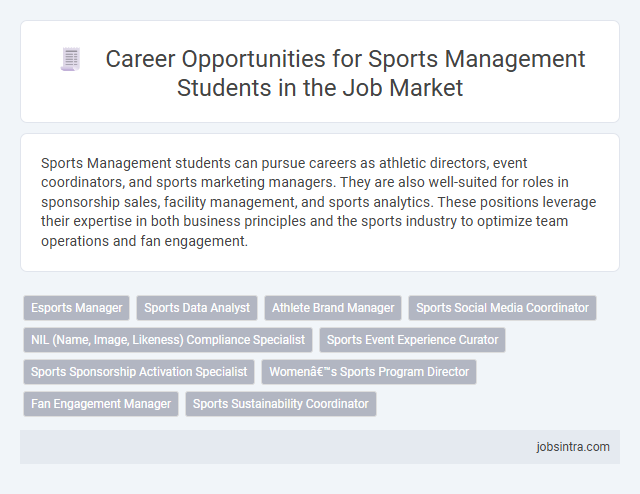 Career Opportunities for Sports Management Students in the Job Market

Sports Management students can pursue careers as athletic directors, event coordinators, and sports marketing managers. They are also well-suited for roles in sponsorship sales, facility management, and sports analytics. These positions leverage their expertise in both business principles and the sports industry to optimize team operations and fan engagement.

Esports Manager

Sports Data Analyst

Athlete Brand Manager

Sports Social Media Coordinator

NIL (Name, Image, Likeness) Compliance Specialist

Sports Event Experience Curator

Sports Sponsorship Activation Specialist

Womenâ€™s Sports Program Director

Fan Engagement Manager

Sports Sustainability Coordinator

jobsintra.com