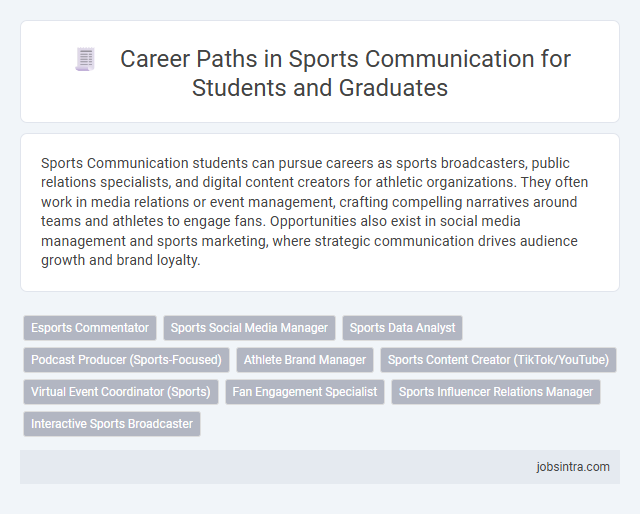 Career Paths in Sports Communication for Students and Graduates

Sports Communication students can pursue careers as sports broadcasters, public relations specialists, and digital content creators for athletic organizations. They often work in media relations or event management, crafting compelling narratives around teams and athletes to engage fans. Opportunities also exist in social media management and sports marketing, where strategic communication drives audience growth and brand loyalty.

Esports Commentator
Sports Social Media Manager
Sports Data Analyst
Podcast Producer (Sports-Focused)
Athlete Brand Manager
Sports Content Creator (TikTok/YouTube)
Virtual Event Coordinator (Sports)
Fan Engagement Specialist
Sports Influencer Relations Manager
Interactive Sports Broadcaster

jobsintra.com