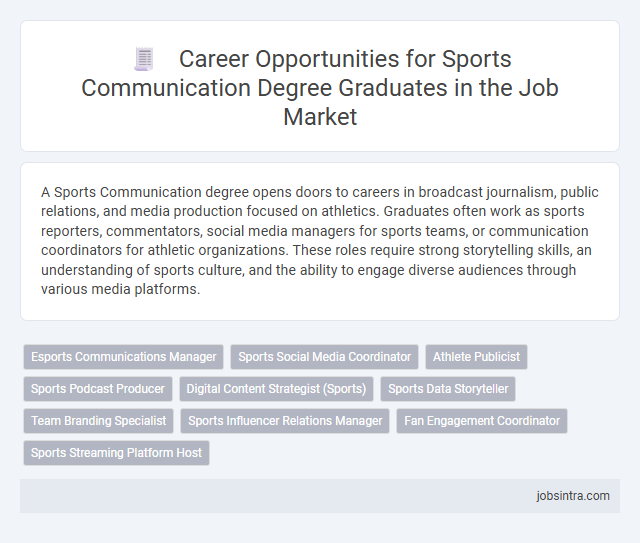 Career Opportunities for Sports Communication Degree Graduates in the Job Market

A Sports Communication degree opens doors to careers in broadcast journalism, public relations, and media production focused on athletics. Graduates often work as sports reporters, commentators, social media managers for sports teams, or communication coordinators for athletic organizations. These roles require strong storytelling skills, an understanding of sports culture, and the ability to engage diverse audiences through various media platforms.

Esports Communications Manager
Sports Social Media Coordinator
Athlete Publicist
Sports Podcast Producer
Digital Content Strategist (Sports)
Sports Data Storyteller
Team Branding Specialist
Sports Influencer Relations Manager
Fan Engagement Coordinator
Sports Streaming Platform Host

jobsintra.com