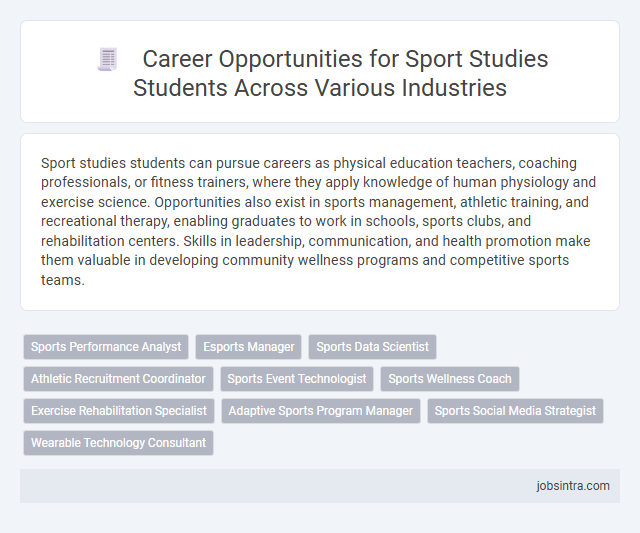 Career Opportunities for Sport Studies Students Across Various Industries

Sport studies students can pursue careers as physical education teachers, coaching professionals, or fitness trainers, where they apply knowledge of human physiology and exercise science. Opportunities also exist in sports management, athletic training, and recreational therapy, enabling graduates to work in schools, sports clubs, and rehabilitation centers. Skills in leadership, communication, and health promotion make them valuable in developing community wellness programs and competitive sports teams.

Sports Performance Analyst
Esports Manager
Sports Data Scientist
Athletic Recruitment Coordinator
Sports Event Technologist
Sports Wellness Coach
Exercise Rehabilitation Specialist
Adaptive Sports Program Manager
Sports Social Media Strategist
Wearable Technology Consultant

jobsintra.com