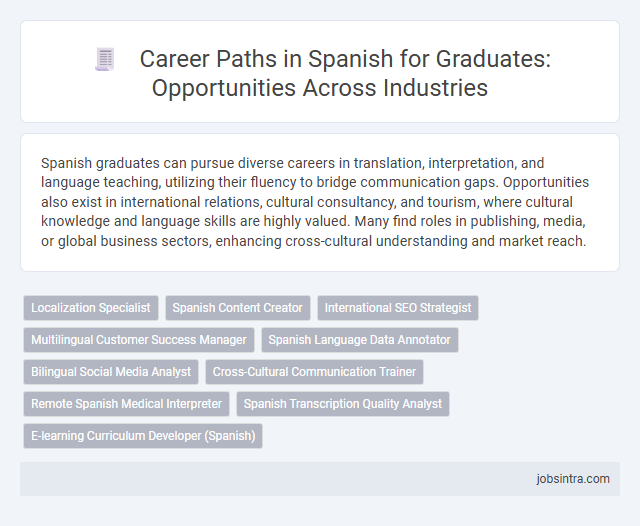 Career Paths in Spanish for Graduates: Opportunities Across Industries

Spanish graduates can pursue diverse careers in translation, interpretation, and language teaching, utilizing their fluency to bridge communication gaps. Opportunities also exist in international relations, cultural consultancy, and tourism, where cultural knowledge and language skills are highly valued. Many find roles in publishing, media, or global business sectors, enhancing cross-cultural understanding and market reach.

Localization Specialist
Spanish Content Creator
International SEO Strategist
Multilingual Customer Success Manager
Spanish Language Data Annotator
Bilingual Social Media Analyst
Cross-Cultural Communication Trainer
Remote Spanish Medical Interpreter
Spanish Transcription Quality Analyst
E-learning Curriculum Developer (Spanish)

jobsintra.com