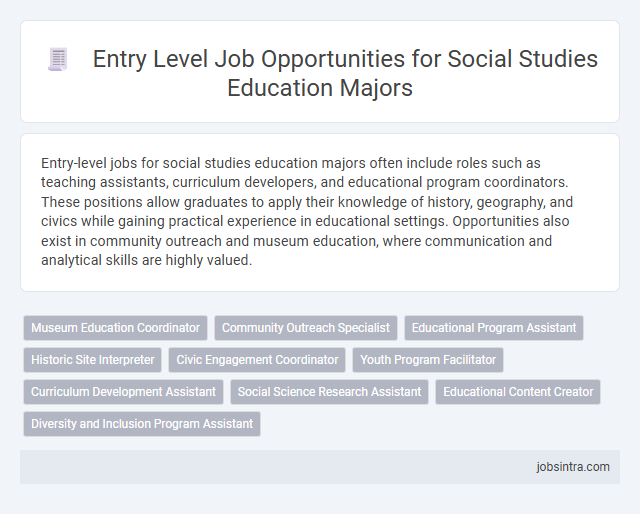 Entry Level Job Opportunities for Social Studies Education Majors

Entry-level jobs for social studies education majors often include roles such as teaching assistants, curriculum developers, and educational program coordinators. These positions allow graduates to apply their knowledge of history, geography, and civics while gaining practical experience in educational settings. Opportunities also exist in community outreach and museum education, where communication and analytical skills are highly valued.

Museum Education Coordinator
Community Outreach Specialist
Educational Program Assistant
Historic Site Interpreter
Civic Engagement Coordinator
Youth Program Facilitator
Curriculum Development Assistant
Social Science Research Assistant
Educational Content Creator
Diversity and Inclusion Program Assistant

jobsintra.com