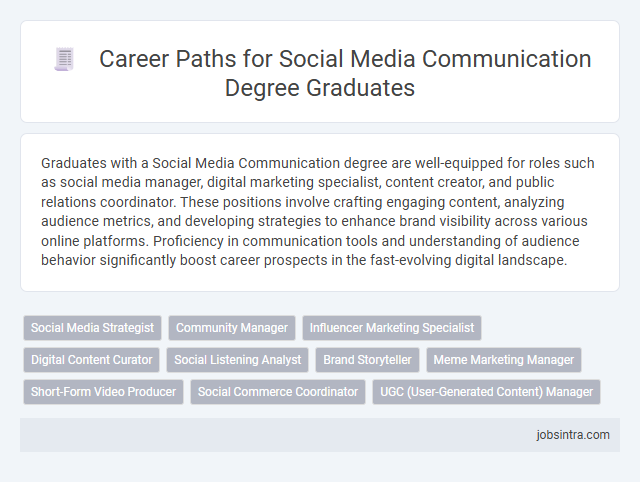 Career Paths for Social Media Communication Degree Graduates

Graduates with a Social Media Communication degree are well-equipped for roles such as social media manager, digital marketing specialist, content creator, and public relations coordinator. These positions involve crafting engaging content, analyzing audience metrics, and developing strategies to enhance brand visibility across various online platforms. Proficiency in communication tools and understanding of audience behavior significantly boost career prospects in the fast-evolving digital landscape.

Social Media Strategist
Community Manager
Influencer Marketing Specialist
Digital Content Curator
Social Listening Analyst
Brand Storyteller
Meme Marketing Manager
Short-Form Video Producer
Social Commerce Coordinator
UGC (User-Generated Content) Manager

jobsintra.com