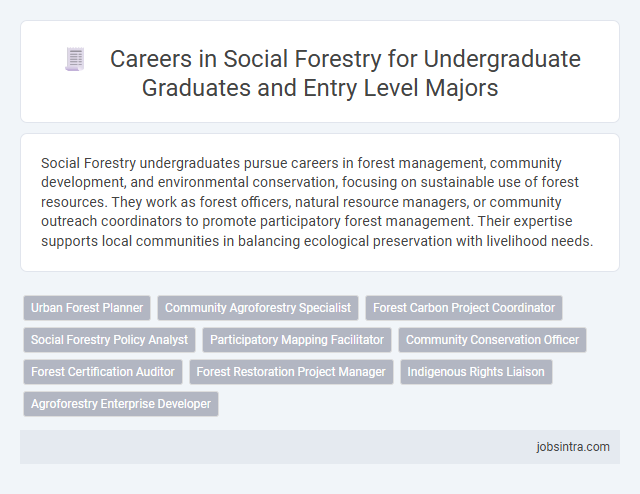 Careers in Social Forestry for Undergraduate Graduates and Entry Level Majors

Social Forestry undergraduates pursue careers in forest management, community development, and environmental conservation, focusing on sustainable use of forest resources. They work as forest officers, natural resource managers, or community outreach coordinators to promote participatory forest management. Their expertise supports local communities in balancing ecological preservation with livelihood needs.

Urban Forest Planner
Community Agroforestry Specialist
Forest Carbon Project Coordinator
Social Forestry Policy Analyst
Participatory Mapping Facilitator
Community Conservation Officer
Forest Certification Auditor
Forest Restoration Project Manager
Indigenous Rights Liaison
Agroforestry Enterprise Developer

jobsintra.com