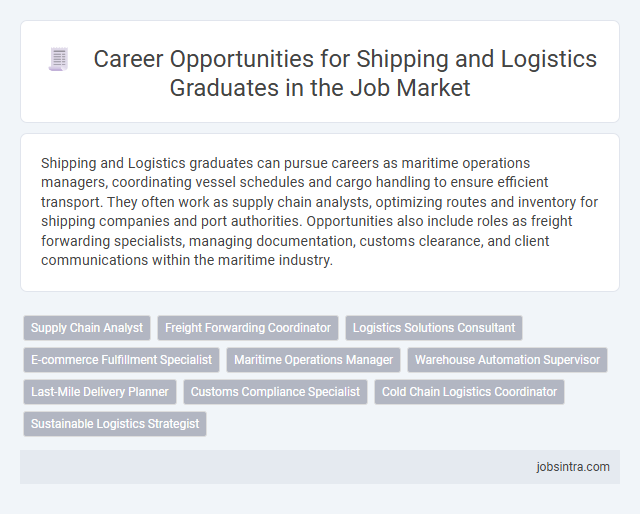 Career Opportunities for Shipping and Logistics Graduates in the Job Market

Shipping and Logistics graduates can pursue careers as maritime operations managers, coordinating vessel schedules and cargo handling to ensure efficient transport. They often work as supply chain analysts, optimizing routes and inventory for shipping companies and port authorities. Opportunities also include roles as freight forwarding specialists, managing documentation, customs clearance, and client communications within the maritime industry.

Supply Chain Analyst
Freight Forwarding Coordinator
Logistics Solutions Consultant
E-commerce Fulfillment Specialist
Maritime Operations Manager
Warehouse Automation Supervisor
Last-Mile Delivery Planner
Customs Compliance Specialist
Cold Chain Logistics Coordinator
Sustainable Logistics Strategist

jobsintra.com