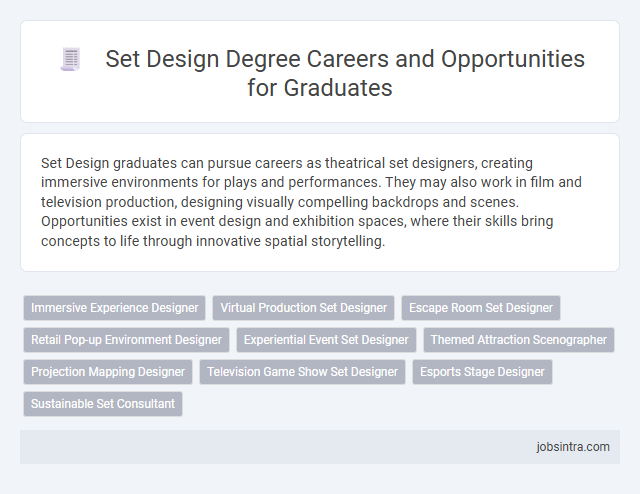 Set Design Degree Careers and Opportunities for Graduates

Set Design graduates can pursue careers as theatrical set designers, creating immersive environments for plays and performances. They may also work in film and television production, designing visually compelling backdrops and scenes. Opportunities exist in event design and exhibition spaces, where their skills bring concepts to life through innovative spatial storytelling.

Immersive Experience Designer
Virtual Production Set Designer
Escape Room Set Designer
Retail Pop-up Environment Designer
Experiential Event Set Designer
Themed Attraction Scenographer
Projection Mapping Designer
Television Game Show Set Designer
Esports Stage Designer
Sustainable Set Consultant

jobsintra.com