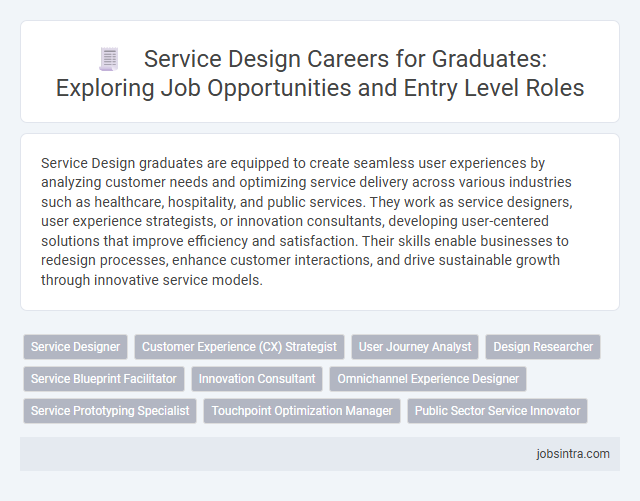 Service Design Careers for Graduates: Exploring Job Opportunities and Entry Level Roles

Service Design graduates are equipped to create seamless user experiences by analyzing customer needs and optimizing service delivery across various industries such as healthcare, hospitality, and public services. They work as service designers, user experience strategists, or innovation consultants, developing user-centered solutions that improve efficiency and satisfaction. Their skills enable businesses to redesign processes, enhance customer interactions, and drive sustainable growth through innovative service models.

Service Designer
Customer Experience (CX) Strategist
User Journey Analyst
Design Researcher
Service Blueprint Facilitator
Innovation Consultant
Omnichannel Experience Designer
Service Prototyping Specialist
Touchpoint Optimization Manager
Public Sector Service Innovator

jobsintra.com