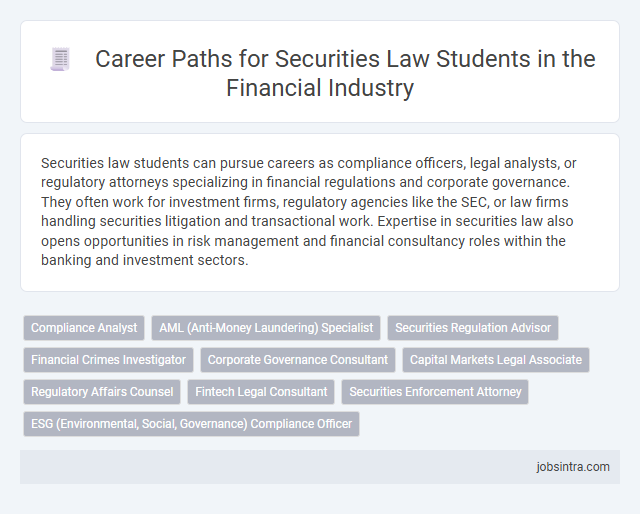 Career Paths for Securities Law Students in the Financial Industry

Securities law students can pursue careers as compliance officers, legal analysts, or regulatory attorneys specializing in financial regulations and corporate governance. They often work for investment firms, regulatory agencies like the SEC, or law firms handling securities litigation and transactional work. Expertise in securities law also opens opportunities in risk management and financial consultancy roles within the banking and investment sectors.

Compliance Analyst
AML (Anti-Money Laundering) Specialist
Securities Regulation Advisor
Financial Crimes Investigator
Corporate Governance Consultant
Capital Markets Legal Associate
Regulatory Affairs Counsel
Fintech Legal Consultant
Securities Enforcement Attorney
ESG (Environmental, Social, Governance) Compliance Officer

jobsintra.com