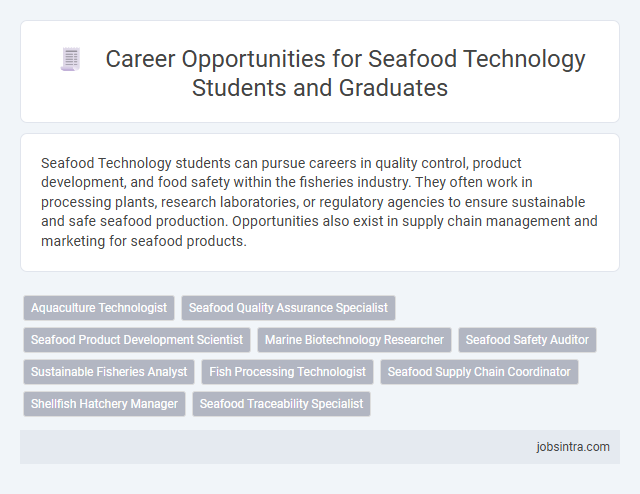 Career Opportunities for Seafood Technology Students and Graduates

Seafood Technology students can pursue careers in quality control, product development, and food safety within the fisheries industry. They often work in processing plants, research laboratories, or regulatory agencies to ensure sustainable and safe seafood production. Opportunities also exist in supply chain management and marketing for seafood products.

Aquaculture Technologist
Seafood Quality Assurance Specialist
Seafood Product Development Scientist
Marine Biotechnology Researcher
Seafood Safety Auditor
Sustainable Fisheries Analyst
Fish Processing Technologist
Seafood Supply Chain Coordinator
Shellfish Hatchery Manager
Seafood Traceability Specialist

jobsintra.com