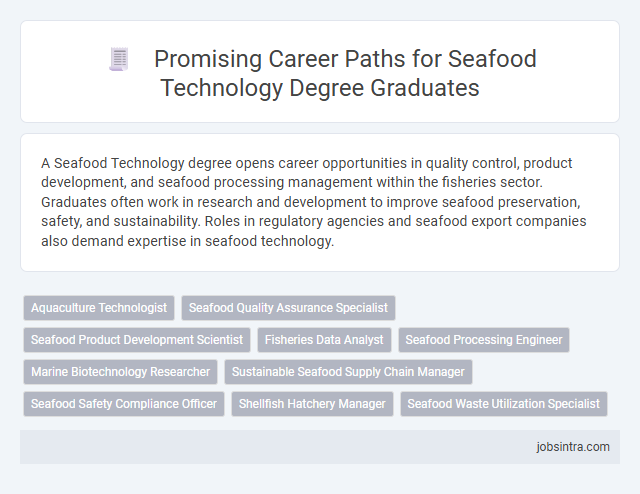 Promising Career Paths for Seafood Technology Degree Graduates

A Seafood Technology degree opens career opportunities in quality control, product development, and seafood processing management within the fisheries sector. Graduates often work in research and development to improve seafood preservation, safety, and sustainability. Roles in regulatory agencies and seafood export companies also demand expertise in seafood technology.

Aquaculture Technologist
Seafood Quality Assurance Specialist
Seafood Product Development Scientist
Fisheries Data Analyst
Seafood Processing Engineer
Marine Biotechnology Researcher
Sustainable Seafood Supply Chain Manager
Seafood Safety Compliance Officer
Shellfish Hatchery Manager
Seafood Waste Utilization Specialist

jobsintra.com