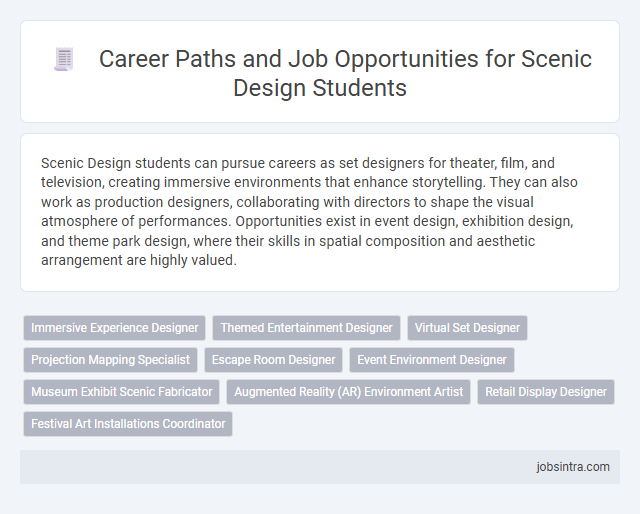 Career Paths and Job Opportunities for Scenic Design Students

Scenic Design students can pursue careers as set designers for theater, film, and television, creating immersive environments that enhance storytelling. They can also work as production designers, collaborating with directors to shape the visual atmosphere of performances. Opportunities exist in event design, exhibition design, and theme park design, where their skills in spatial composition and aesthetic arrangement are highly valued.

Immersive Experience Designer
Themed Entertainment Designer
Virtual Set Designer
Projection Mapping Specialist
Escape Room Designer
Event Environment Designer
Museum Exhibit Scenic Fabricator
Augmented Reality (AR) Environment Artist
Retail Display Designer
Festival Art Installations Coordinator

jobsintra.com