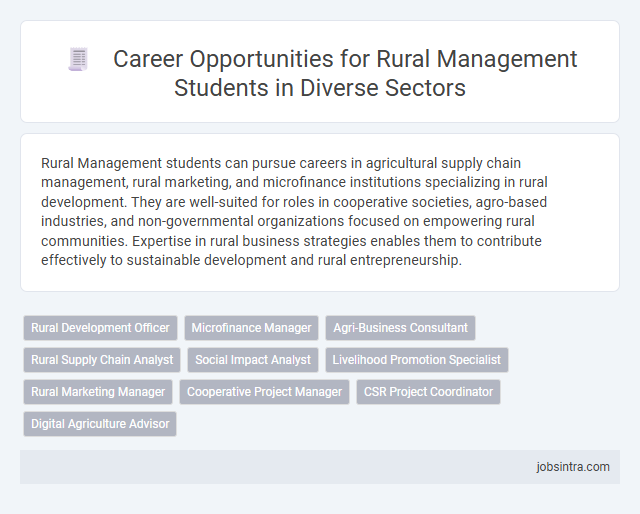 Career Opportunities for Rural Management Students in Diverse Sectors

Rural Management students can pursue careers in agricultural supply chain management, rural marketing, and microfinance institutions specializing in rural development. They are well-suited for roles in cooperative societies, agro-based industries, and non-governmental organizations focused on empowering rural communities. Expertise in rural business strategies enables them to contribute effectively to sustainable development and rural entrepreneurship.

Rural Development Officer
Microfinance Manager
Agri-Business Consultant
Rural Supply Chain Analyst
Social Impact Analyst
Livelihood Promotion Specialist
Rural Marketing Manager
Cooperative Project Manager
CSR Project Coordinator
Digital Agriculture Advisor

jobsintra.com