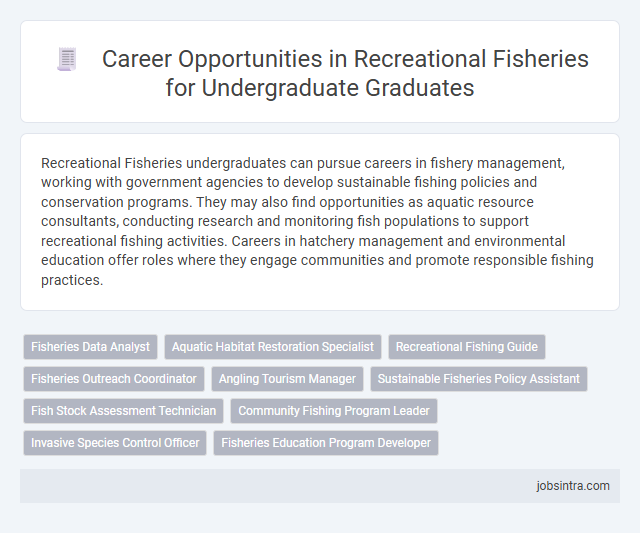 Career Opportunities in Recreational Fisheries for Undergraduate Graduates

Recreational Fisheries undergraduates can pursue careers in fishery management, working with government agencies to develop sustainable fishing policies and conservation programs. They may also find opportunities as aquatic resource consultants, conducting research and monitoring fish populations to support recreational fishing activities. Careers in hatchery management and environmental education offer roles where they engage communities and promote responsible fishing practices.

Fisheries Data Analyst
Aquatic Habitat Restoration Specialist
Recreational Fishing Guide
Fisheries Outreach Coordinator
Angling Tourism Manager
Sustainable Fisheries Policy Assistant
Fish Stock Assessment Technician
Community Fishing Program Leader
Invasive Species Control Officer
Fisheries Education Program Developer

jobsintra.com