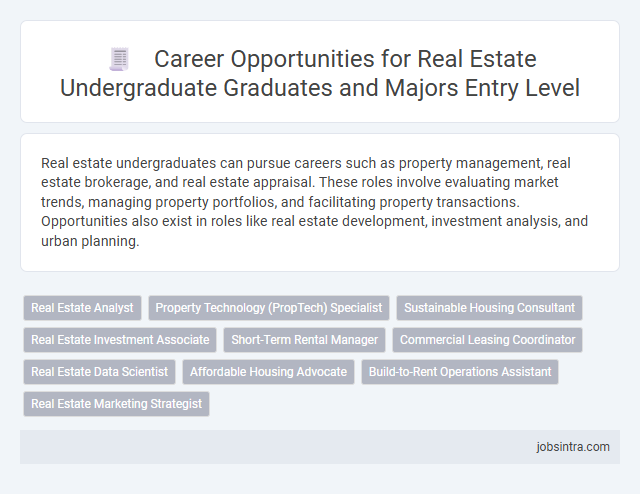 Career Opportunities for Real Estate Undergraduate Graduates and Majors Entry Level

Real estate undergraduates can pursue careers such as property management, real estate brokerage, and real estate appraisal. These roles involve evaluating market trends, managing property portfolios, and facilitating property transactions. Opportunities also exist in roles like real estate development, investment analysis, and urban planning.

Real Estate Analyst
Property Technology (PropTech) Specialist
Sustainable Housing Consultant
Real Estate Investment Associate
Short-Term Rental Manager
Commercial Leasing Coordinator
Real Estate Data Scientist
Affordable Housing Advocate
Build-to-Rent Operations Assistant
Real Estate Marketing Strategist

jobsintra.com