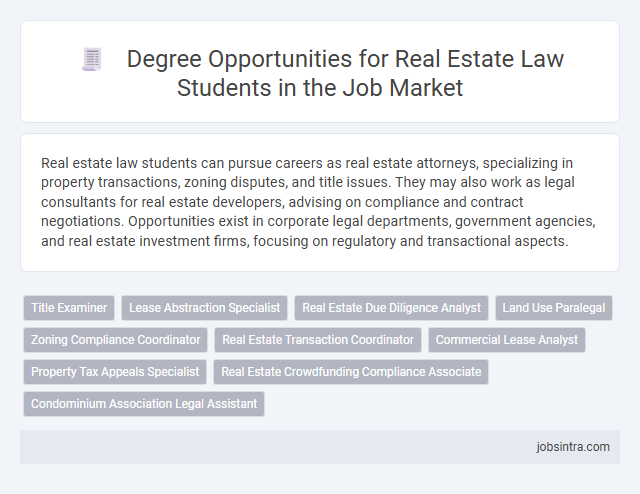 Degree Opportunities for Real Estate Law Students in the Job Market

Real estate law students can pursue careers as real estate attorneys, specializing in property transactions, zoning disputes, and title issues. They may also work as legal consultants for real estate developers, advising on compliance and contract negotiations. Opportunities exist in corporate legal departments, government agencies, and real estate investment firms, focusing on regulatory and transactional aspects.

Title Examiner
Lease Abstraction Specialist
Real Estate Due Diligence Analyst
Land Use Paralegal
Zoning Compliance Coordinator
Real Estate Transaction Coordinator
Commercial Lease Analyst
Property Tax Appeals Specialist
Real Estate Crowdfunding Compliance Associate
Condominium Association Legal Assistant

jobsintra.com