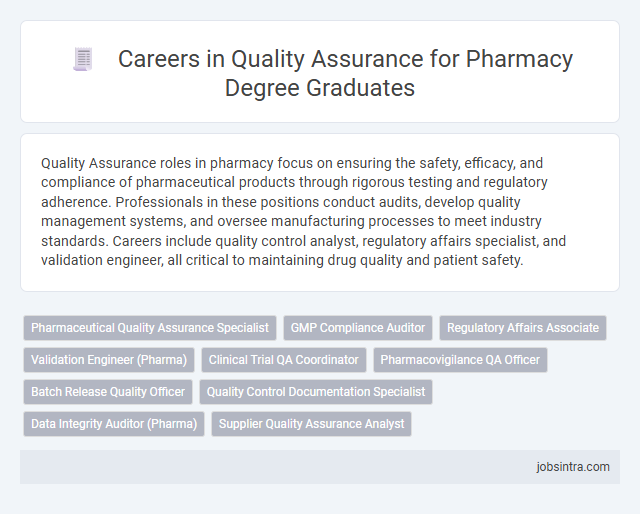 Careers in Quality Assurance for Pharmacy Degree Graduates

Quality Assurance roles in pharmacy focus on ensuring the safety, efficacy, and compliance of pharmaceutical products through rigorous testing and regulatory adherence. Professionals in these positions conduct audits, develop quality management systems, and oversee manufacturing processes to meet industry standards. Careers include quality control analyst, regulatory affairs specialist, and validation engineer, all critical to maintaining drug quality and patient safety.

Pharmaceutical Quality Assurance Specialist
GMP Compliance Auditor
Regulatory Affairs Associate
Validation Engineer (Pharma)
Clinical Trial QA Coordinator
Pharmacovigilance QA Officer
Batch Release Quality Officer
Quality Control Documentation Specialist
Data Integrity Auditor (Pharma)
Supplier Quality Assurance Analyst

jobsintra.com